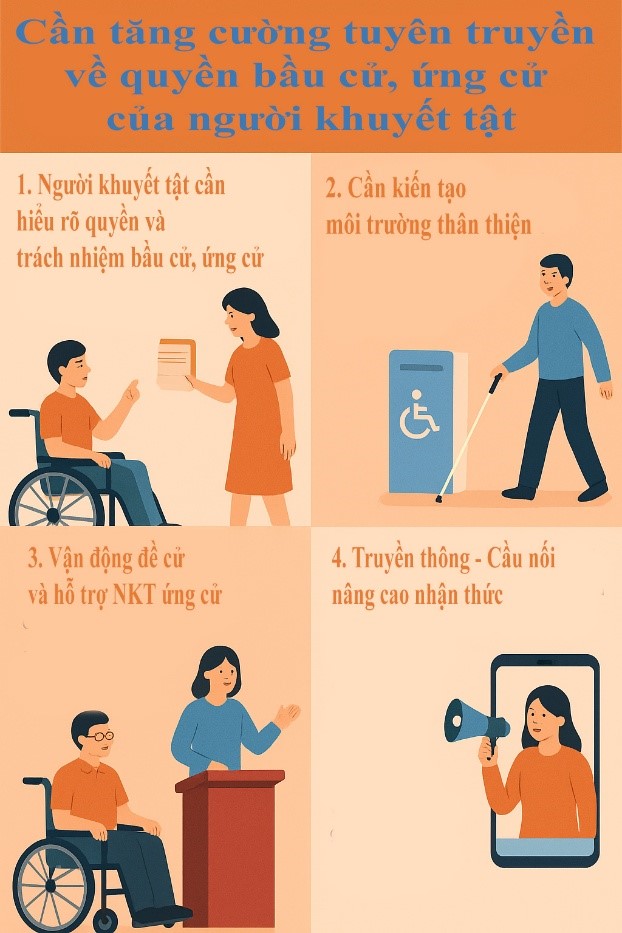 Cần tăng cường tuyên truyền về quyền bầu cử, ứng cử của người khuyết tật

1. Người khuyết tật cần hiểu rõ quyền và trách nhiệm bầu cử, ứng cử

2. Cần kiến tạo môi trường thân thiện

3. Vận động đề cử và hỗ trợ NKT ứng cử

4. Truyền thông - Cầu nối nâng cao nhận thức